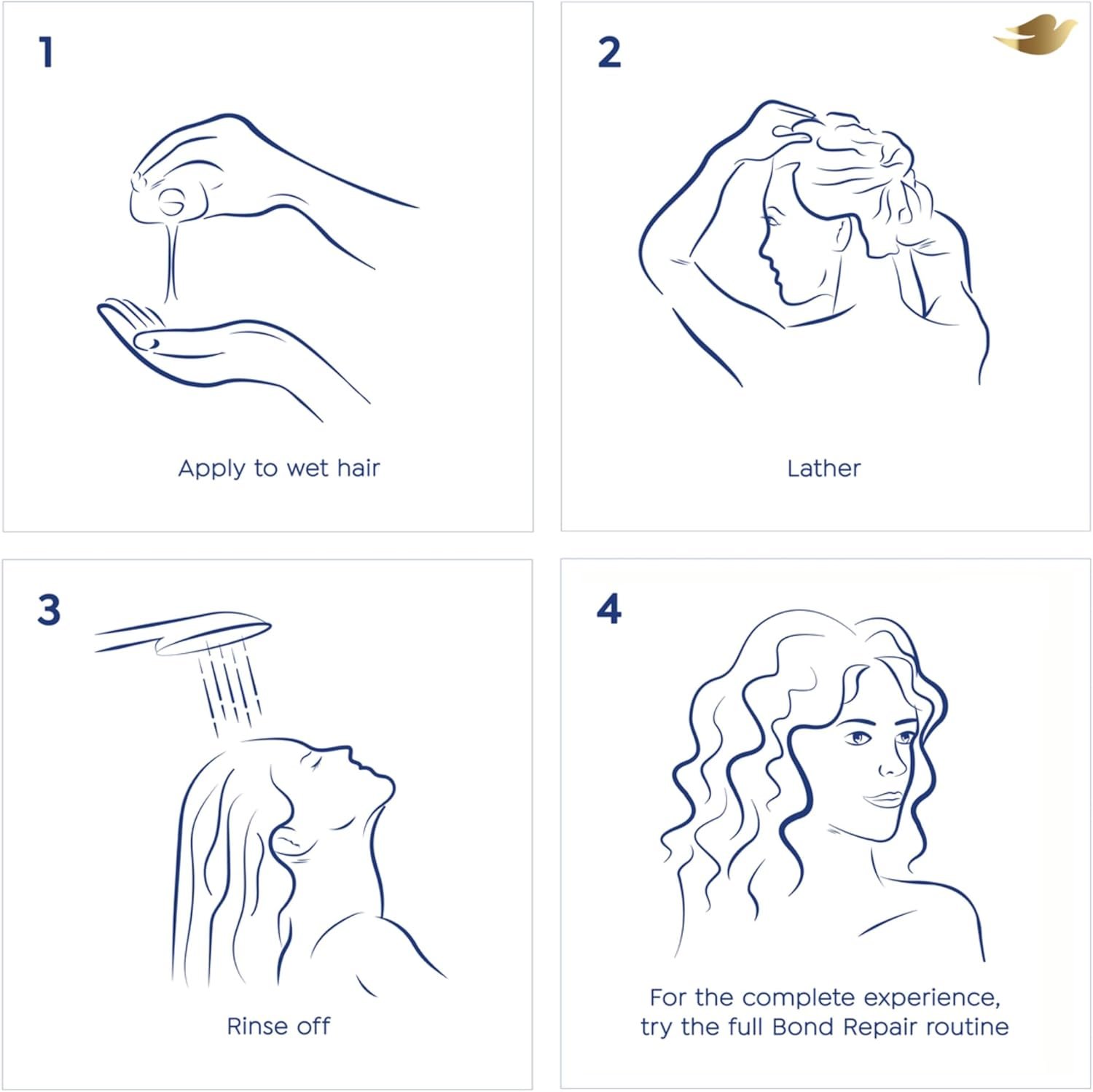 1

Apply to wet hair

2

Lather

3

Rinse off

4

For the complete experience, try the full Bond Repair routine